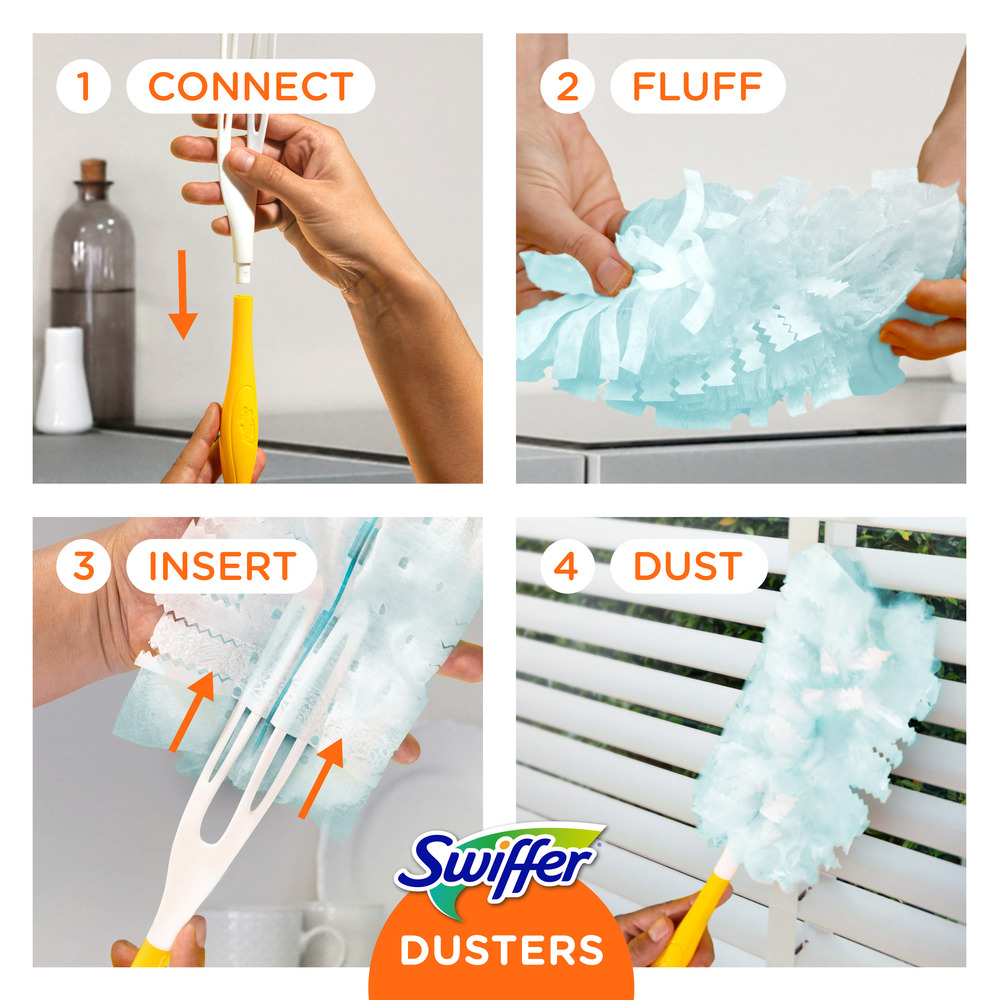 1 CONNECT

2 FLUFF

3 INSERT

4 DUST

Swiffer

DUSTERS