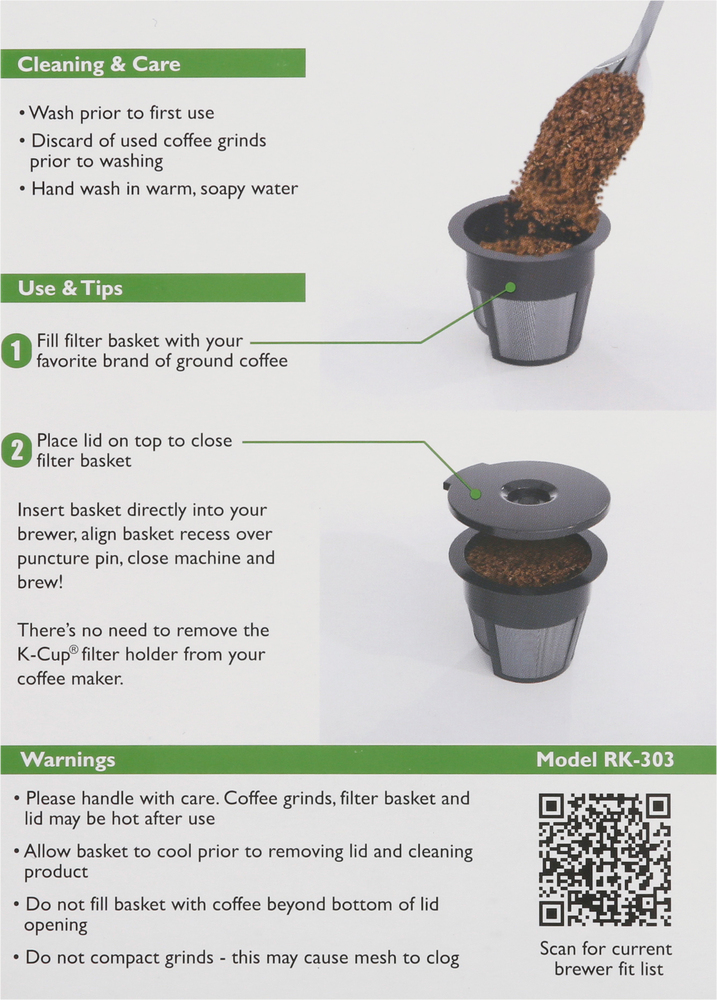 Cleaning & Care

• Wash prior to first use
• Discard of used coffee grinds prior to washing
• Hand wash in warm, soapy water

Use & Tips

1 Fill filter basket with your favorite brand of ground coffee

2 Place lid on top to close filter basket

Insert basket directly into your brewer, align basket recess over puncture pin, close machine and brew!

There's no need to remove the K-Cup® filter holder from your coffee maker.

Warnings

Model RK-303

• Please handle with care. Coffee grinds, filter basket and lid may be hot after use
• Allow basket to cool prior to removing lid and cleaning product
• Do not fill basket with coffee beyond bottom of lid opening
• Do not compact grinds - this may cause mesh to clog

Scan for current brewer fit list