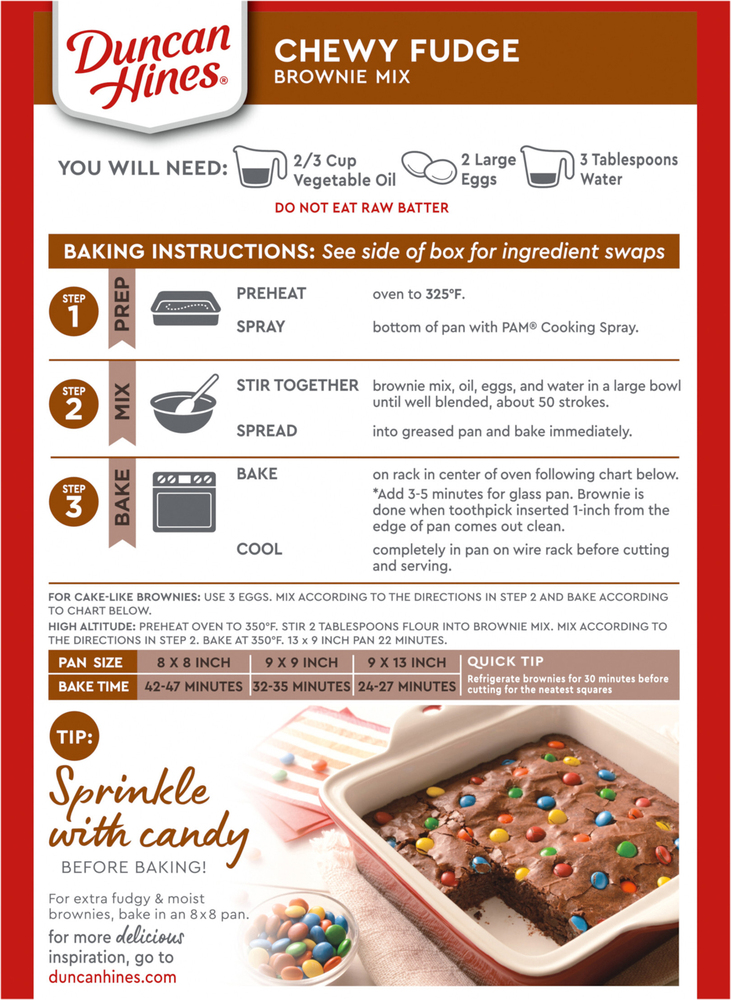 Duncan Hines®

CHEWY FUDGE
BROWNIE MIX

YOU WILL NEED: 2/3 Cup Vegetable Oil 2 Large Eggs 3 Tablespoons Water

DO NOT EAT RAW BATTER

BAKING INSTRUCTIONS: See side of box for ingredient swaps

STEP 1 PREP

PREHEAT oven to 325°F.

SPRAY bottom of pan with PAM® Cooking Spray.

STEP 2 MIX

STIR TOGETHER brownie mix, oil, eggs, and water in a large bowl until well blended, about 50 strokes.

SPREAD into greased pan and bake immediately.

STEP 3 BAKE

BAKE on rack in center of oven following chart below. *Add 3-5 minutes for glass pan. Brownie is done when toothpick inserted 1-inch from the edge of pan comes out clean.

COOL completely in pan on wire rack before cutting and serving.

FOR CAKE-LIKE BROWNIES: USE 3 EGGS. MIX ACCORDING TO THE DIRECTIONS IN STEP 2 AND BAKE ACCORDING TO CHART BELOW.

HIGH ALTITUDE: PREHEAT OVEN TO 350°F. STIR 2 TABLESPOONS FLOUR INTO BROWNIE MIX. MIX ACCORDING TO THE DIRECTIONS IN STEP 2. BAKE AT 350°F. 13 x 9 INCH PAN 22 MINUTES.

| PAN SIZE | 8 X 8 INCH | 9 X 9 INCH | 9 X 13 INCH |
|---|---|---|---|
| BAKE TIME | 42-47 MINUTES | 32-35 MINUTES | 24-27 MINUTES |

QUICK TIP
Refrigerate brownies for 30 minutes before cutting for the neatest squares

TIP:
Sprinkle with candy
BEFORE BAKING!

For extra fudgy & moist brownies, bake in an 8x8 pan.

for more delicious inspiration, go to duncanhines.com