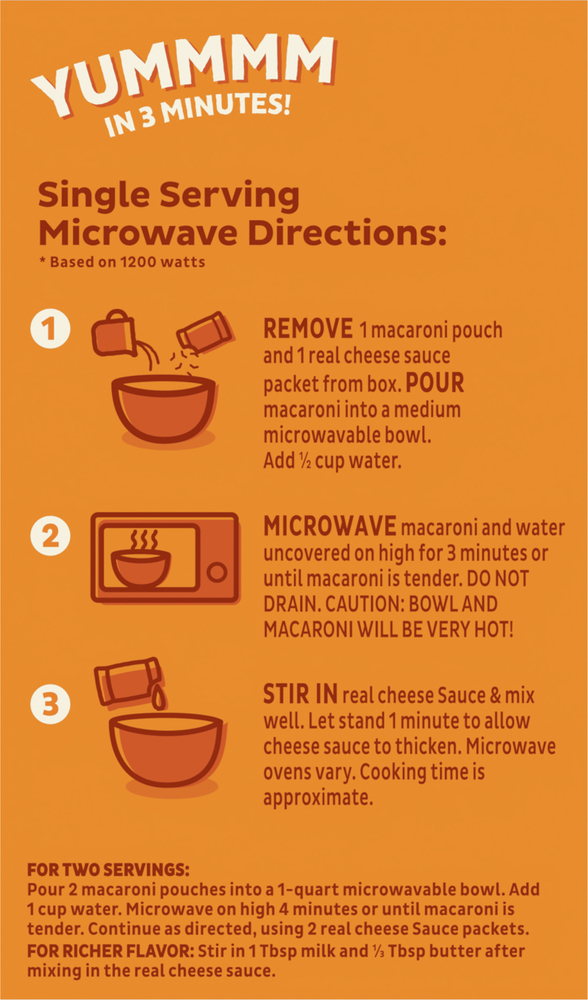 YUMMMM
IN 3 MINUTES!

Single Serving Microwave Directions:
* Based on 1200 watts

1
REMOVE 1 macaroni pouch and 1 real cheese sauce packet from box. POUR macaroni into a medium microwavable bowl. Add ½ cup water.

2
MICROWAVE macaroni and water uncovered on high for 3 minutes or until macaroni is tender. DO NOT DRAIN. CAUTION: BOWL AND MACARONI WILL BE VERY HOT!

3
STIR IN real cheese Sauce & mix well. Let stand 1 minute to allow cheese sauce to thicken. Microwave ovens vary. Cooking time is approximate.

FOR TWO SERVINGS:
Pour 2 macaroni pouches into a 1-quart microwavable bowl. Add 1 cup water. Microwave on high 4 minutes or until macaroni is tender. Continue as directed, using 2 real cheese Sauce packets.
FOR RICHER FLAVOR: Stir in 1 Tbsp milk and ⅓ Tbsp butter after mixing in the real cheese sauce.