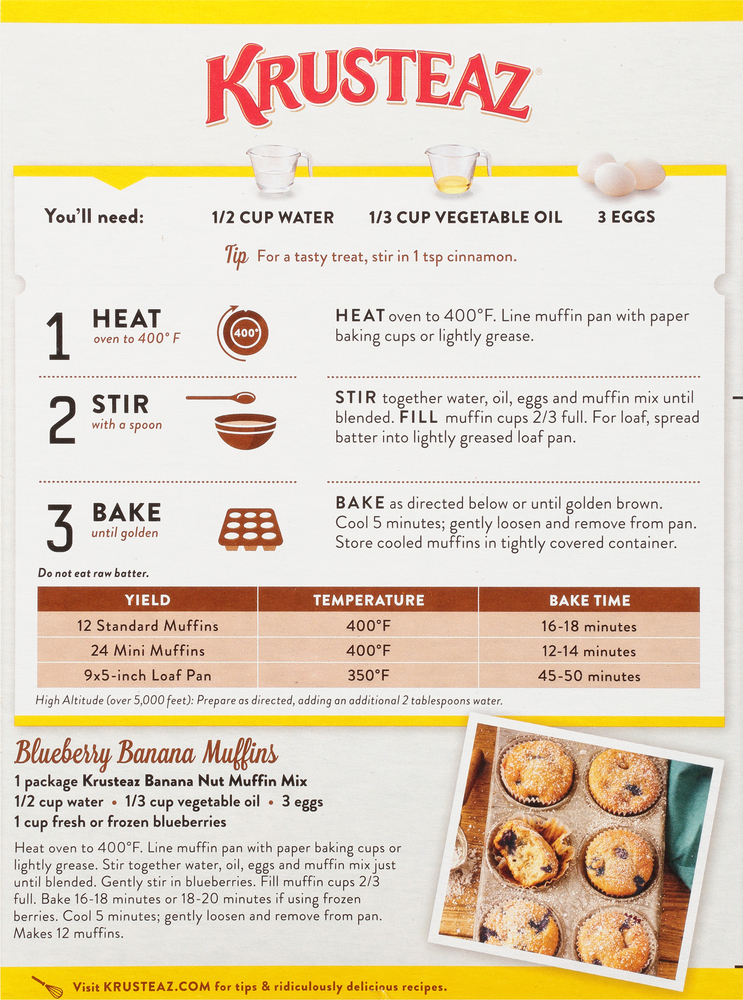 KRUSTEAZ

You'll need: 1/2 CUP WATER 1/3 CUP VEGETABLE OIL 3 EGGS

Tip For a tasty treat, stir in 1 tsp cinnamon.

1 HEAT oven to 400° F

400°

HEAT oven to 400°F. Line muffin pan with paper baking cups or lightly grease.

2 STIR with a spoon

STIR together water, oil, eggs and muffin mix until blended. FILL muffin cups 2/3 full. For loaf, spread batter into lightly greased loaf pan.

3 BAKE until golden

BAKE as directed below or until golden brown. Cool 5 minutes; gently loosen and remove from pan. Store cooled muffins in tightly covered container.

Do not eat raw batter.

| YIELD | TEMPERATURE | BAKE TIME |
|---|---|---|
| 12 Standard Muffins | 400°F | 16-18 minutes |
| 24 Mini Muffins | 400°F | 12-14 minutes |
| 9x5-inch Loaf Pan | 350°F | 45-50 minutes |

High Altitude (over 5,000 feet): Prepare as directed, adding an additional 2 tablespoons water.

Blueberry Banana Muffins

1 package Krusteaz Banana Nut Muffin Mix
1/2 cup water • 1/3 cup vegetable oil • 3 eggs
1 cup fresh or frozen blueberries

Heat oven to 400°F. Line muffin pan with paper baking cups or lightly grease. Stir together water, oil, eggs and muffin mix just until blended. Gently stir in blueberries. Fill muffin cups 2/3 full. Bake 16-18 minutes or 18-20 minutes if using frozen berries. Cool 5 minutes; gently loosen and remove from pan. Makes 12 muffins.

Visit KRUSTEAZ.COM for tips & ridiculously delicious recipes.